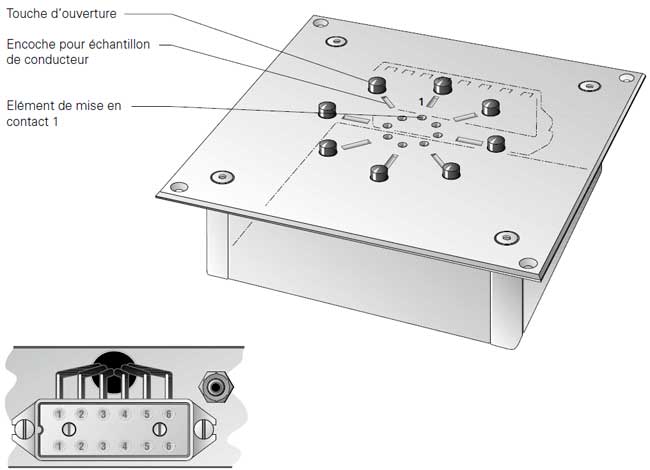 Touche d'ouverture

Encoche pour échantillon de conducteur

Elément de mise en contact 1

1

1 2 3 4 5 6

1 2 3 4 5 6